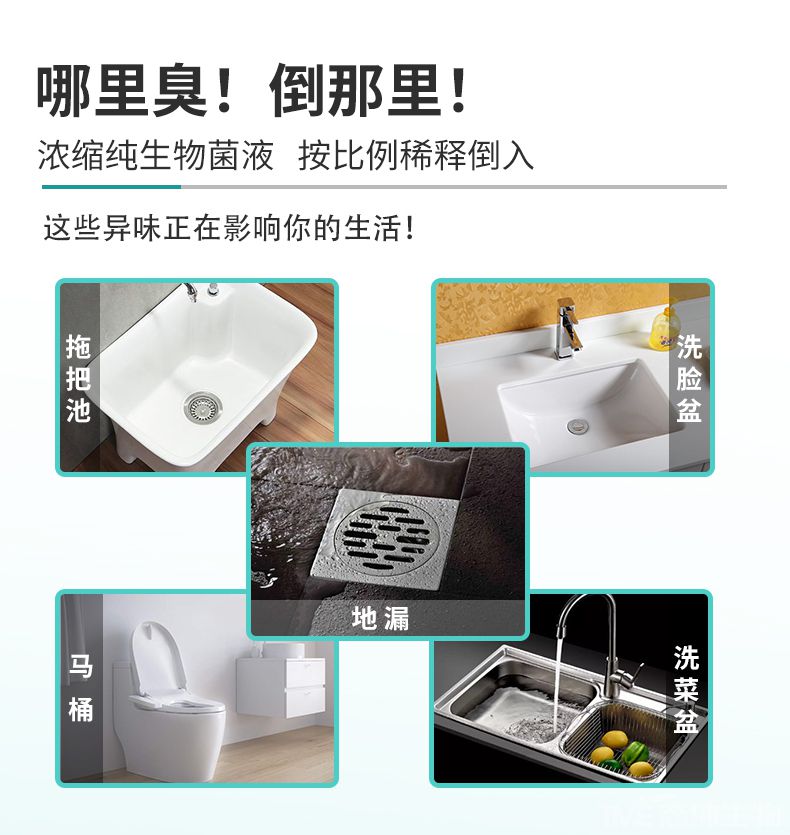 哪里臭！倒那里！

浓缩纯生物菌液　按比例稀释倒入

这些异味正在影响你的生活！

拖把池

洗脸盆

地漏

马桶

洗菜盆